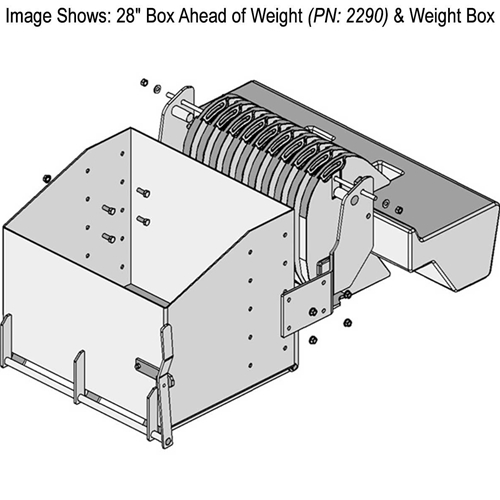 Image Shows: 28" Box Ahead of Weight (PN: 2290) & Weight Box