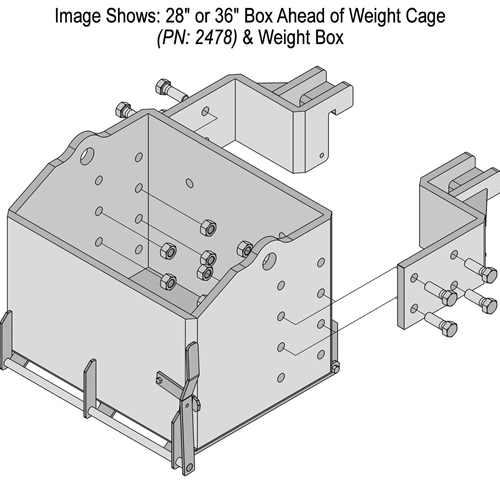 Image Shows: 28" or 36" Box Ahead of Weight Cage
(PN: 2478) & Weight Box