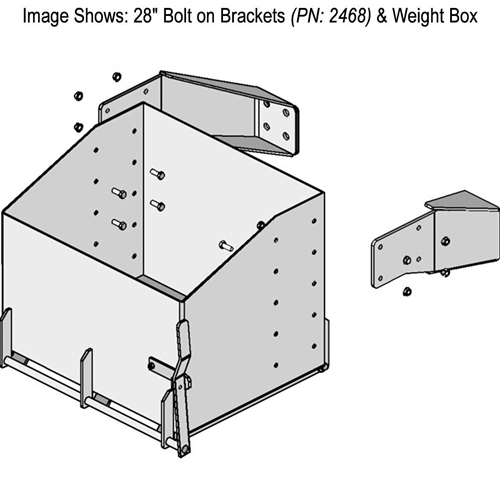 Image Shows: 28" Bolt on Brackets (PN: 2468) & Weight Box