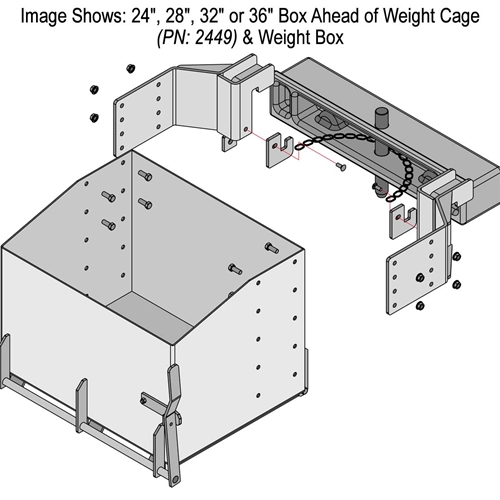 Image Shows: 24", 28", 32" or 36" Box Ahead of Weight Cage (PN: 2449) & Weight Box