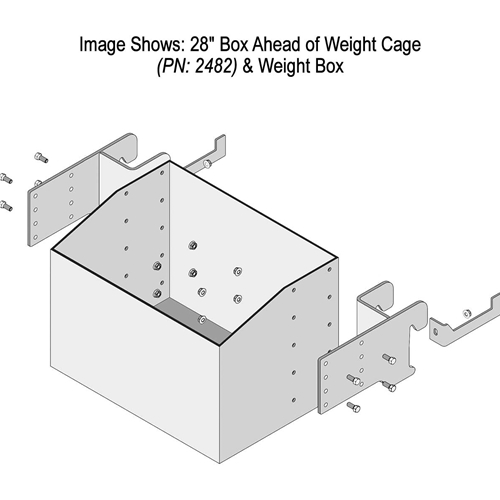 Image Shows: 28" Box Ahead of Weight Cage
(PN: 2482) & Weight Box